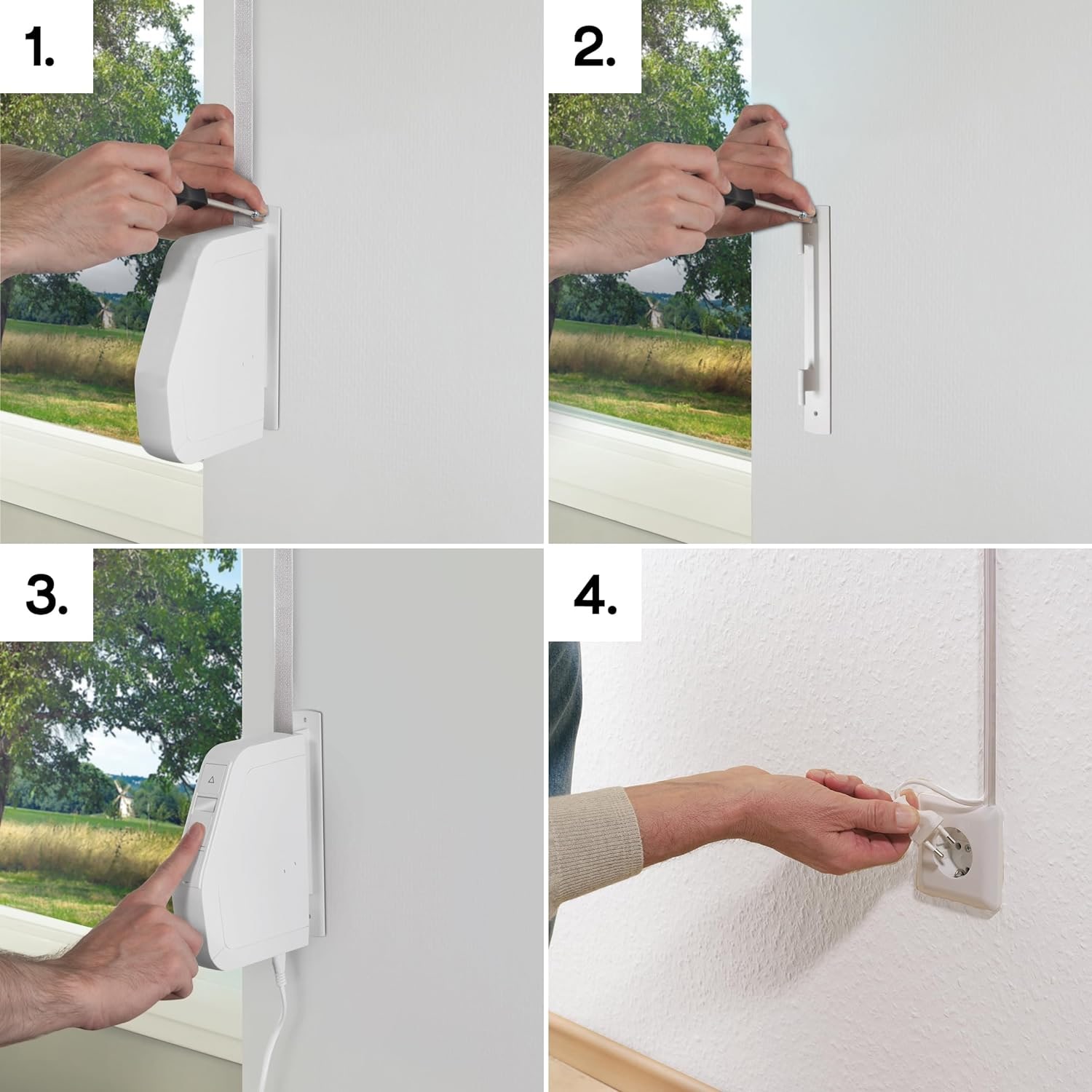 1.

2.

3.

4.